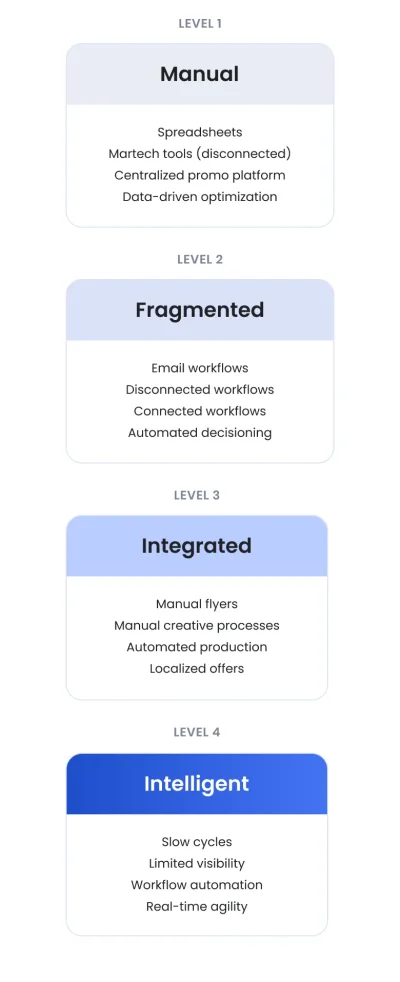 LEVEL 1

Manual

Spreadsheets
Martech tools (disconnected)
Centralized promo platform
Data-driven optimization

LEVEL 2

Fragmented

Email workflows
Disconnected workflows
Connected workflows
Automated decisioning

LEVEL 3

Integrated

Manual flyers
Manual creative processes
Automated production
Localized offers

LEVEL 4

Intelligent

Slow cycles
Limited visibility
Workflow automation
Real-time agility