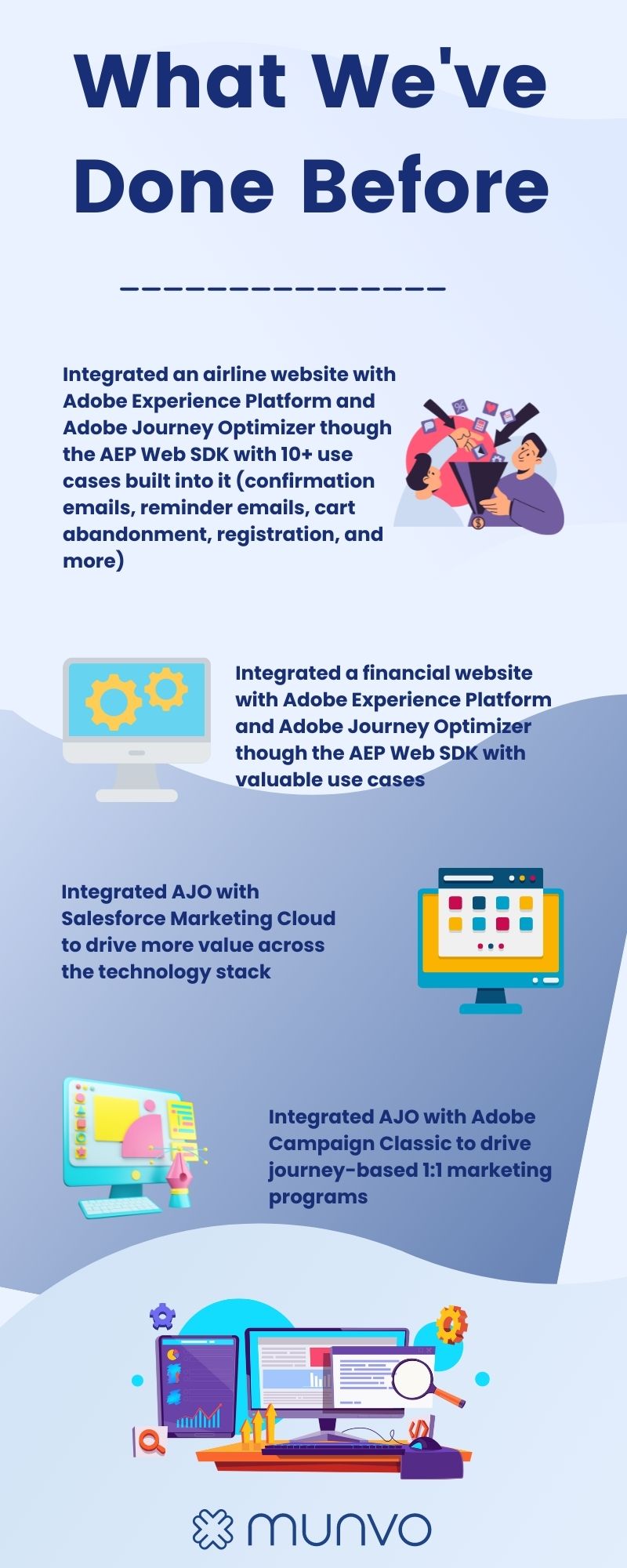 What We've Done Before

Integrated an airline website with Adobe Experience Platform and Adobe Journey Optimizer though the AEP Web SDK with 10+ use cases built into it (confirmation emails, reminder emails, cart abandonment, registration, and more)

Integrated a financial website with Adobe Experience Platform and Adobe Journey Optimizer though the AEP Web SDK with valuable use cases

Integrated AJO with Salesforce Marketing Cloud to drive more value across the technology stack

Integrated AJO with Adobe Campaign Classic to drive journey-based 1:1 marketing programs

munvo